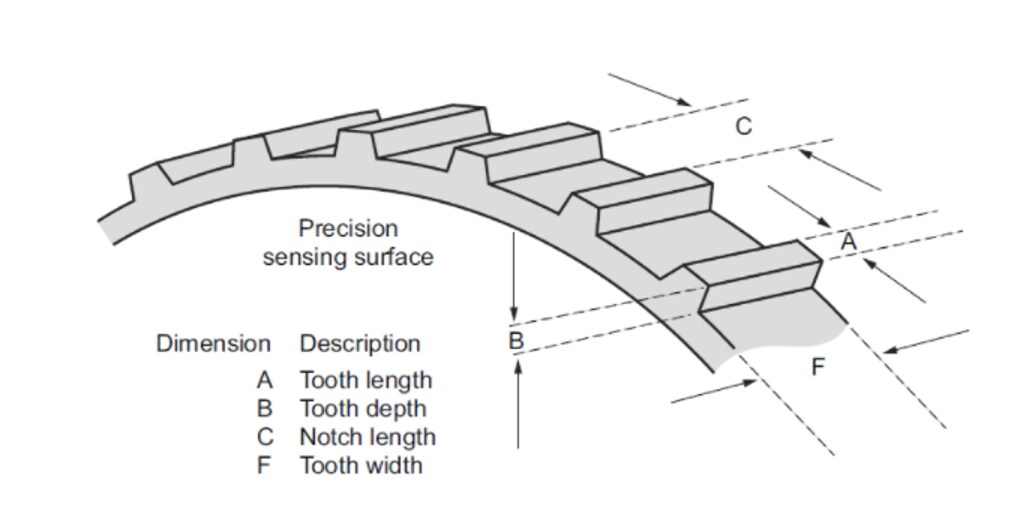 C

A

Precision sensing surface

B

F

| Dimension | Description |
|---|---|
| A | Tooth length |
| B | Tooth depth |
| C | Notch length |
| F | Tooth width |