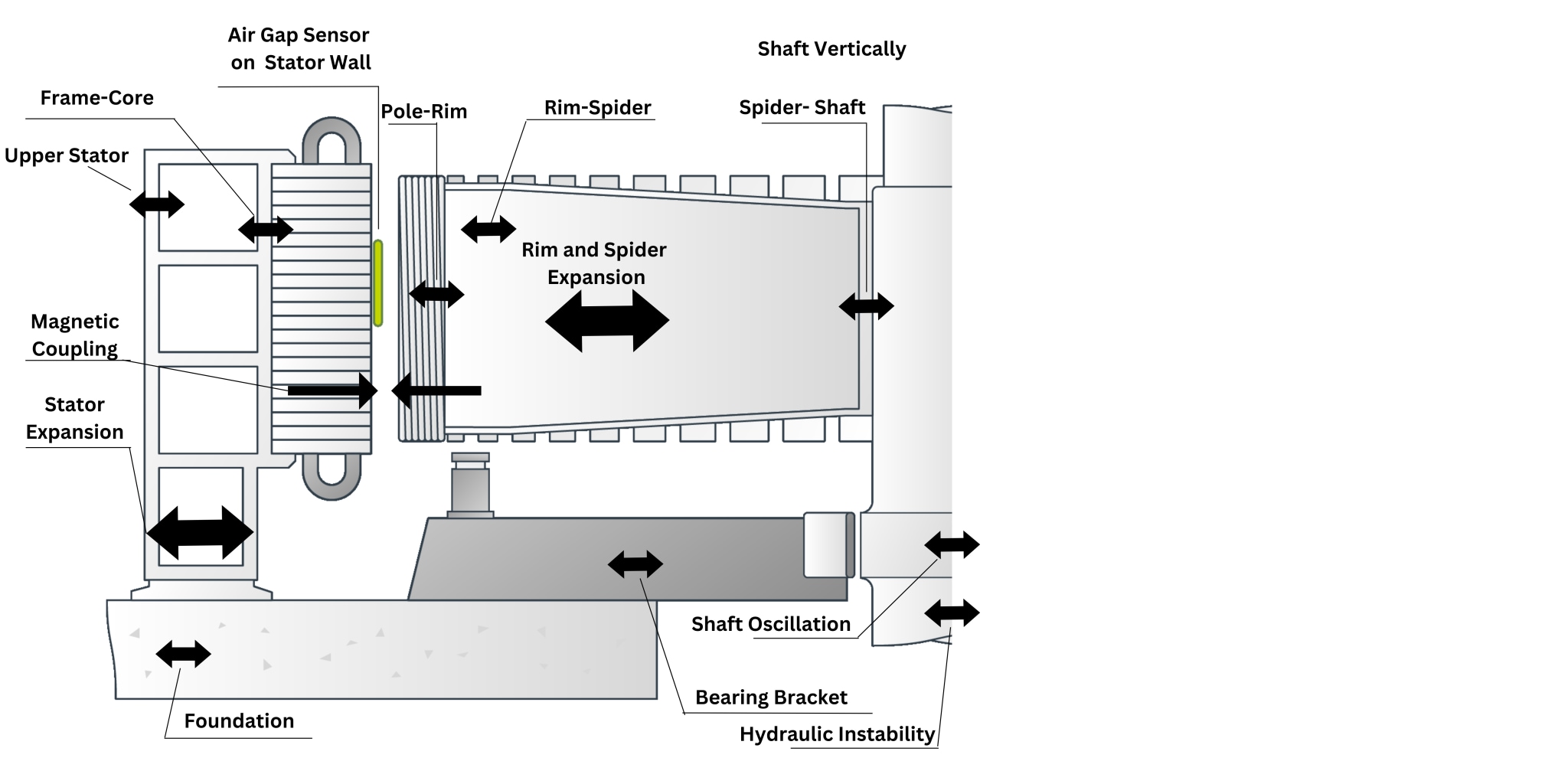 Air Gap Sensor on Stator Wall

Shaft Vertically

Frame-Core

Pole-Rim

Rim-Spider

Spider- Shaft

Upper Stator

Rim and Spider Expansion

Magnetic Coupling

Stator Expansion

Shaft Oscillation

Bearing Bracket

Foundation

Hydraulic Instability