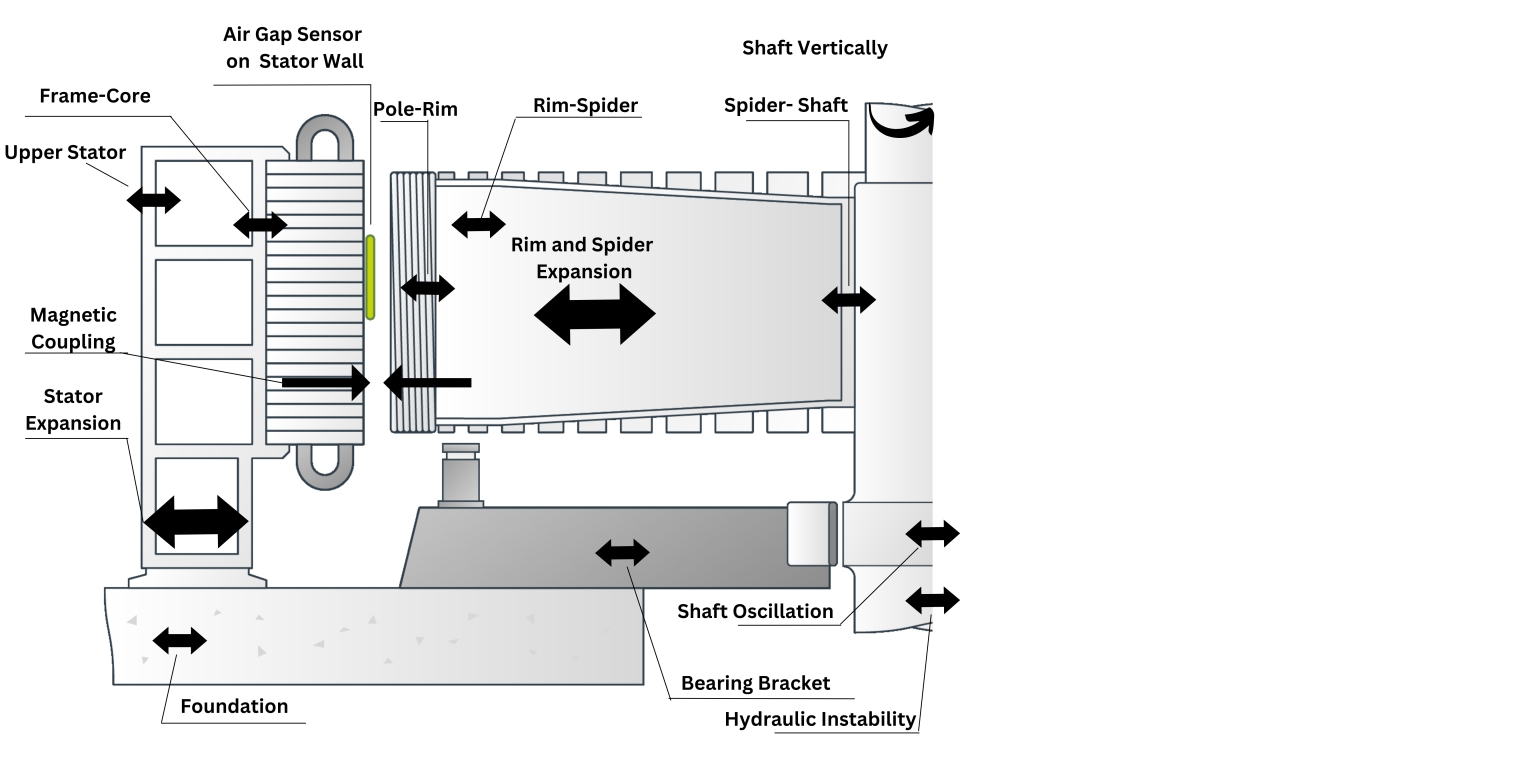 Air Gap Sensor on Stator Wall

Shaft Vertically

Frame-Core

Pole-Rim

Rim-Spider

Spider- Shaft

Upper Stator

Rim and Spider Expansion

Magnetic Coupling

Stator Expansion

Shaft Oscillation

Bearing Bracket

Foundation

Hydraulic Instability