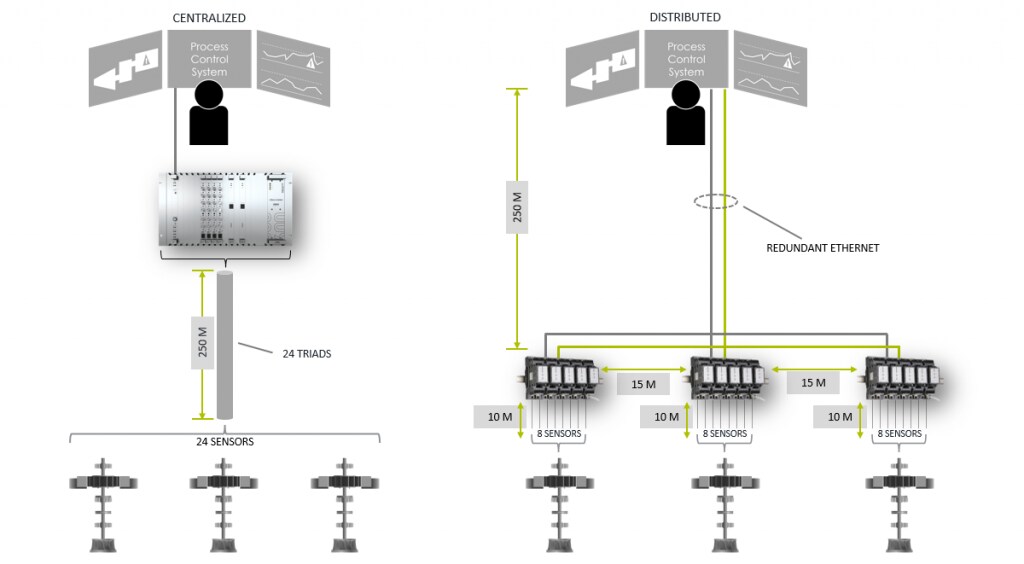 CENTRALIZED

Process Control System

250 M

24 TRIADS

24 SENSORS

DISTRIBUTED

Process Control System

250 M

REDUNDANT ETHERNET

15 M

15 M

10 M

8 SENSORS

10 M

8 SENSORS

10 M

8 SENSORS