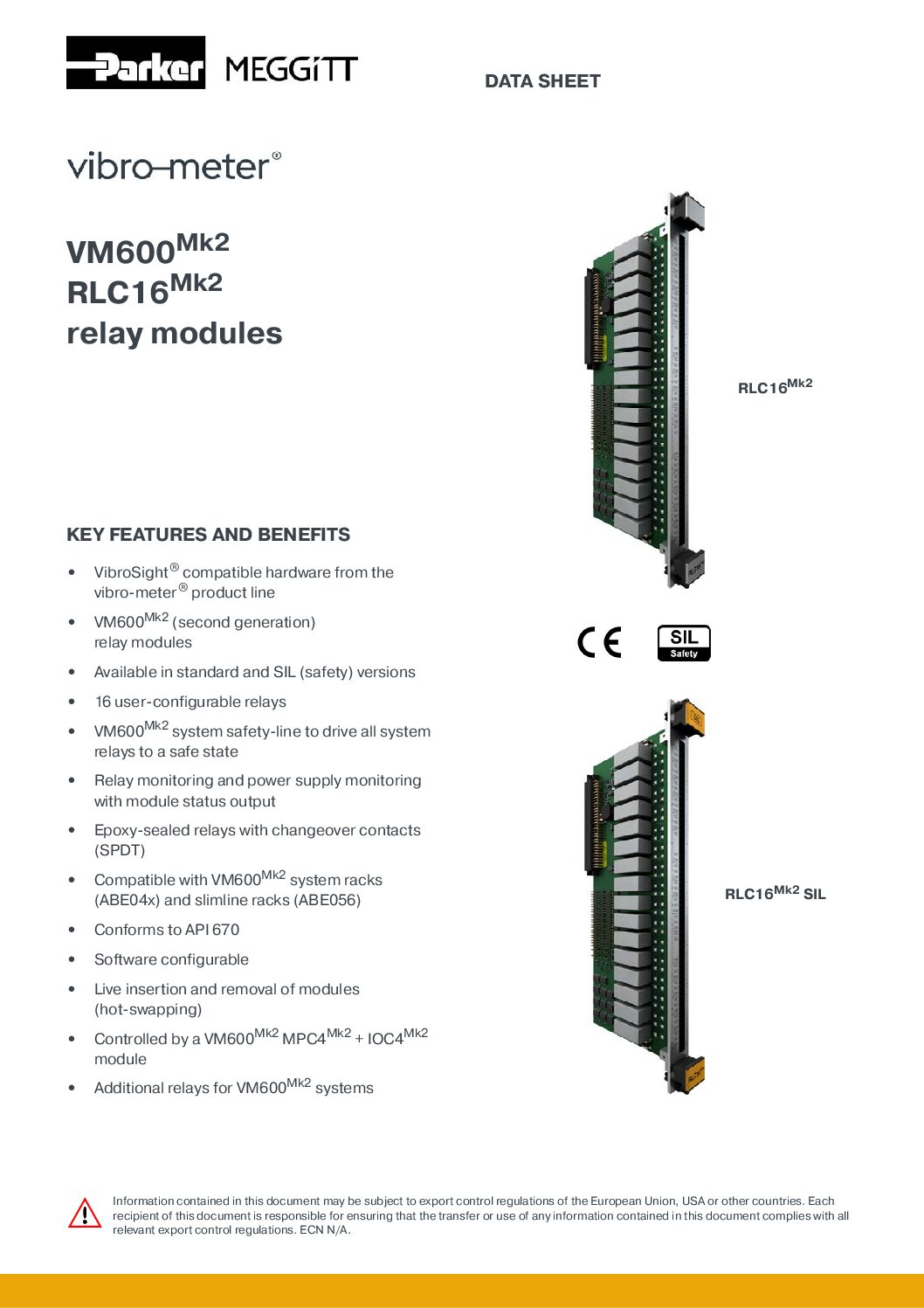 Parker MEGGiTT

DATA SHEET

vibro-meter®

VM600$^{Mk2}$
RLC16$^{Mk2}$
relay modules

RLC16$^{Mk2}$

KEY FEATURES AND BENEFITS

• VibroSight® compatible hardware from the vibro-meter® product line

• VM600$^{Mk2}$ (second generation) relay modules

• Available in standard and SIL (safety) versions

• 16 user-configurable relays

• VM600$^{Mk2}$ system safety-line to drive all system relays to a safe state

• Relay monitoring and power supply monitoring with module status output

• Epoxy-sealed relays with changeover contacts (SPDT)

• Compatible with VM600$^{Mk2}$ system racks (ABE04x) and slimline racks (ABE056)

• Conforms to API 670

• Software configurable

• Live insertion and removal of modules (hot-swapping)

• Controlled by a VM600$^{Mk2}$ MPC4$^{Mk2}$ + IOC4$^{Mk2}$ module

• Additional relays for VM600$^{Mk2}$ systems

CE

SIL Safety

RLC16$^{Mk2}$ SIL

Information contained in this document may be subject to export control regulations of the European Union, USA or other countries. Each recipient of this document is responsible for ensuring that the transfer or use of any information contained in this document complies with all relevant export control regulations. ECN N/A.