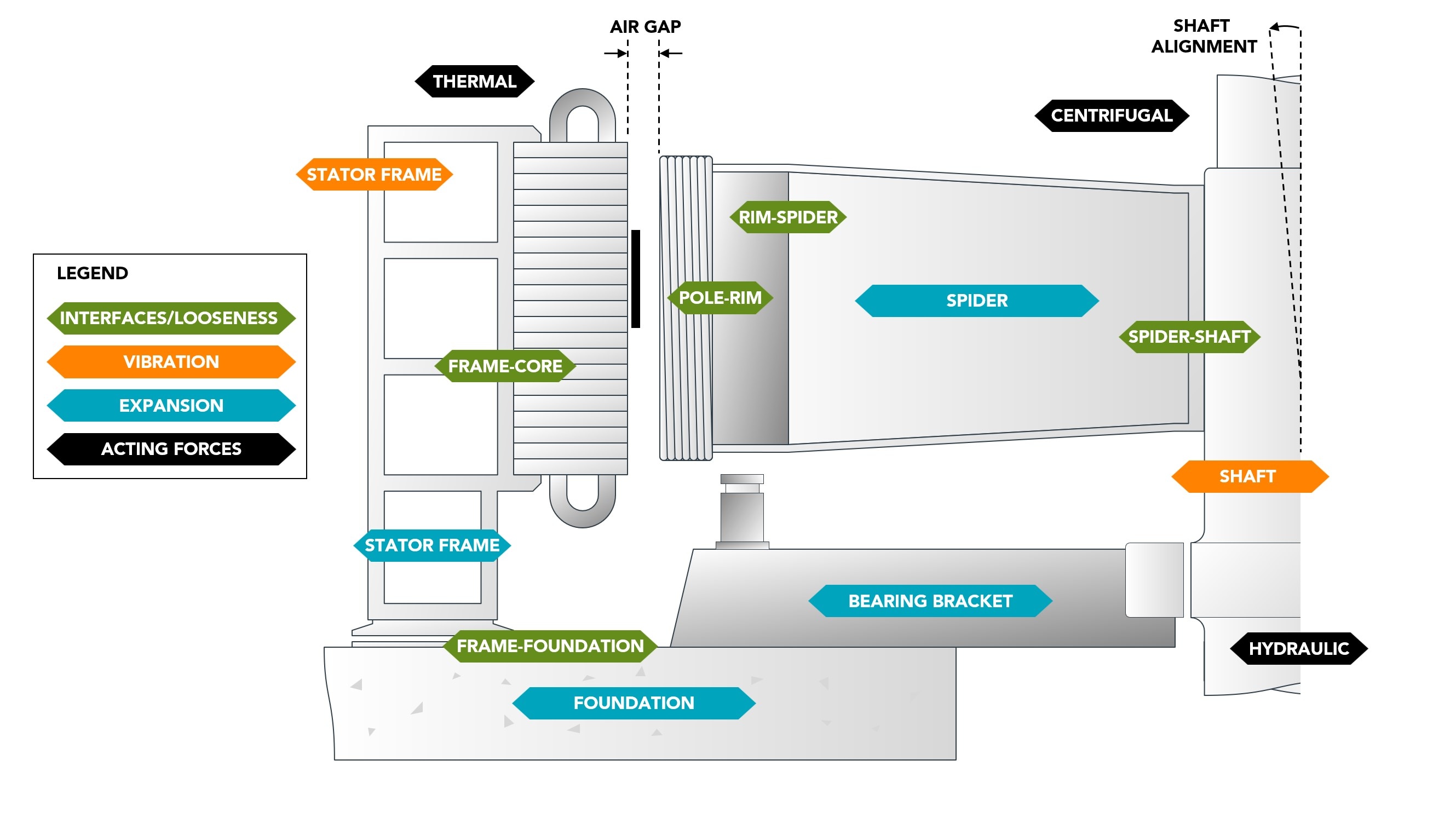 AIR GAP

SHAFT ALIGNMENT

THERMAL

CENTRIFUGAL

STATOR FRAME

RIM-SPIDER

LEGEND

INTERFACES/LOOSENESS

VIBRATION

EXPANSION

ACTING FORCES

POLE-RIM

SPIDER

SPIDER-SHAFT

FRAME-CORE

SHAFT

STATOR FRAME

BEARING BRACKET

FRAME-FOUNDATION

HYDRAULIC

FOUNDATION