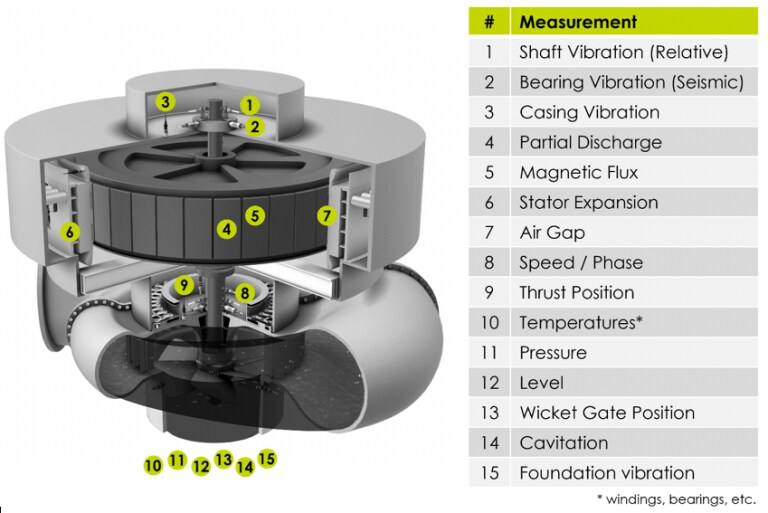 3
1
2
6
4
5
7
9
8
10 11 12 13 14 15

| # | Measurement |
|---|---|
| 1 | Shaft Vibration (Relative) |
| 2 | Bearing Vibration (Seismic) |
| 3 | Casing Vibration |
| 4 | Partial Discharge |
| 5 | Magnetic Flux |
| 6 | Stator Expansion |
| 7 | Air Gap |
| 8 | Speed / Phase |
| 9 | Thrust Position |
| 10 | Temperatures* |
| 11 | Pressure |
| 12 | Level |
| 13 | Wicket Gate Position |
| 14 | Cavitation |
| 15 | Foundation vibration |

* windings, bearings, etc.