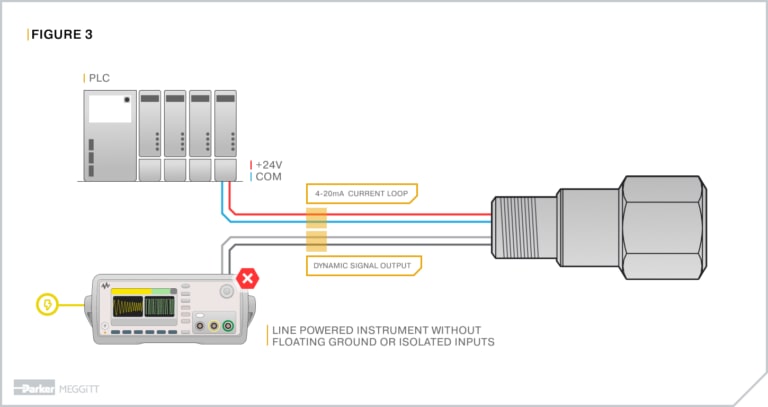 FIGURE 3

PLC

+24V
COM

4-20mA CURRENT LOOP

DYNAMIC SIGNAL OUTPUT

LINE POWERED INSTRUMENT WITHOUT FLOATING GROUND OR ISOLATED INPUTS

Parker MEGGITT